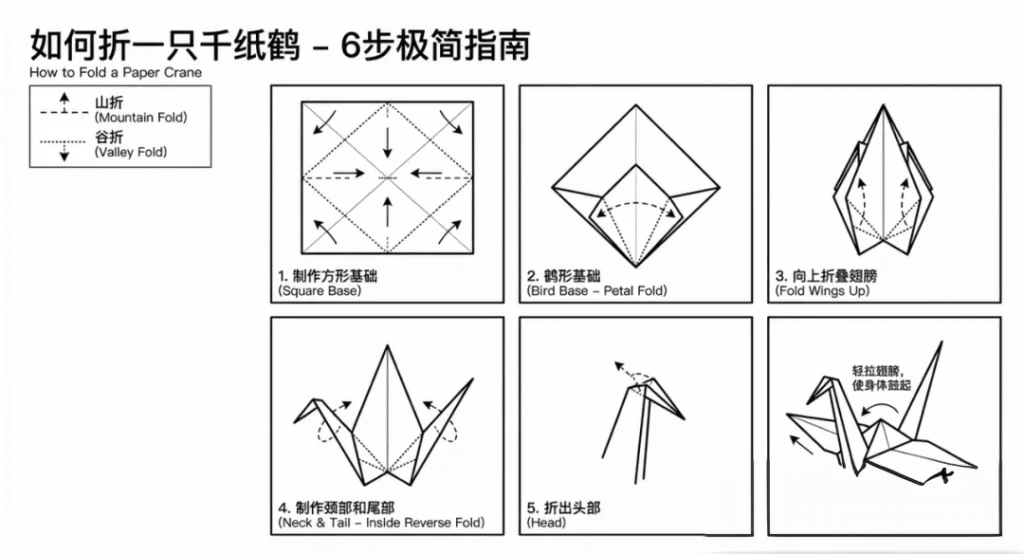 如何折一只千纸鹤 - 6步极简指南
How to Fold a Paper Crane

山折
(Mountain Fold)
谷折
(Valley Fold)

1. 制作方形基础
(Square Base)

2. 鹤形基础
(Bird Base - Petal Fold)

3. 向上折叠翅膀
(Fold Wings Up)

4. 制作颈部和尾部
(Neck & Tail - Inside Reverse Fold)

5. 折出头部
(Head)

轻拉翅膀，
使身体鼓起